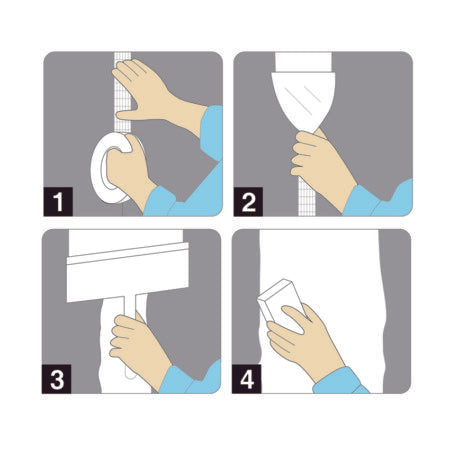 1

2

3

4